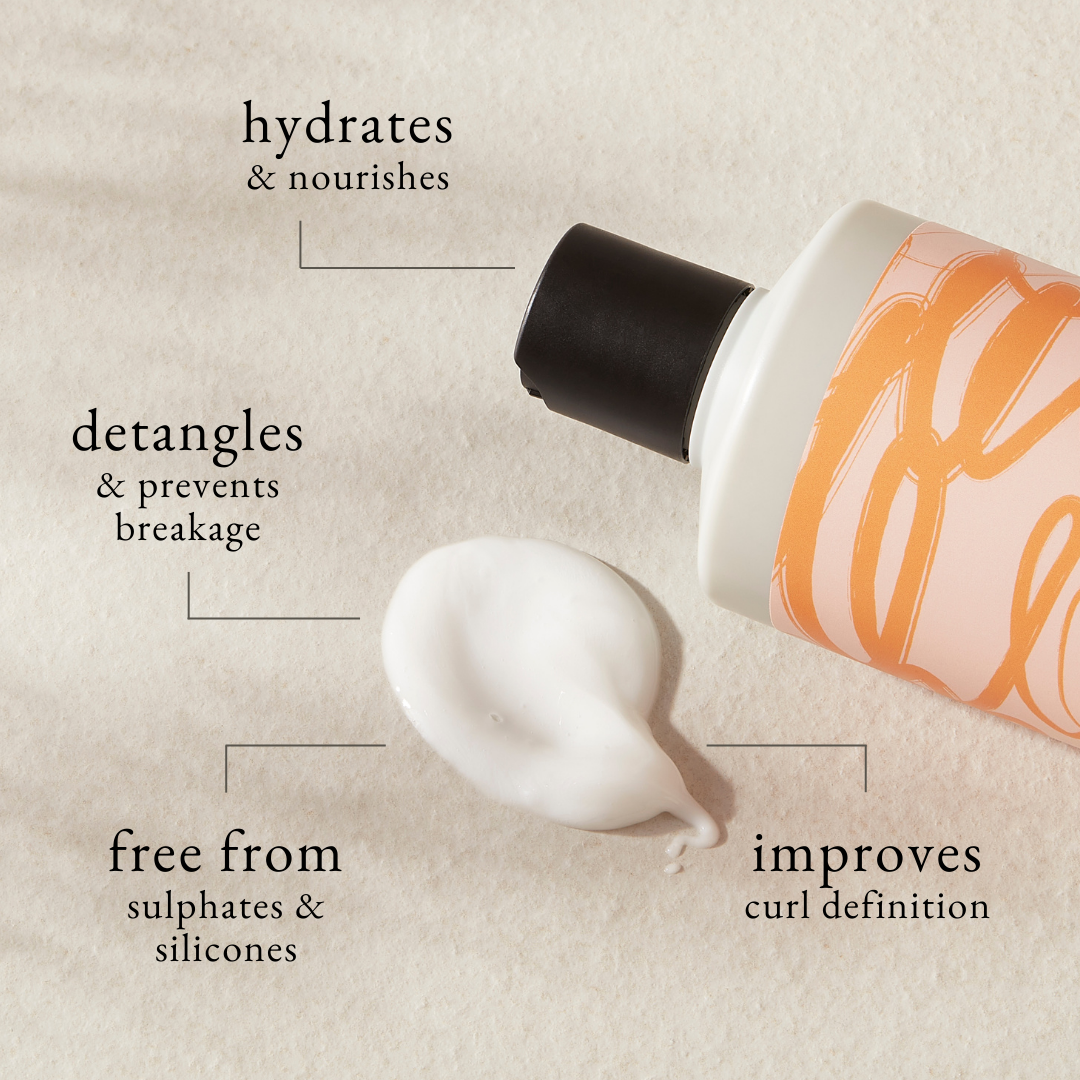 hydrates
& nourishes

detangles
& prevents breakage

free from
sulphates & silicones

improves
curl definition