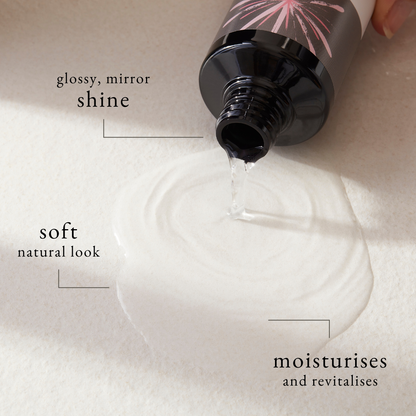 glossy, mirror
shine

soft
natural look

moisturises
and revitalises