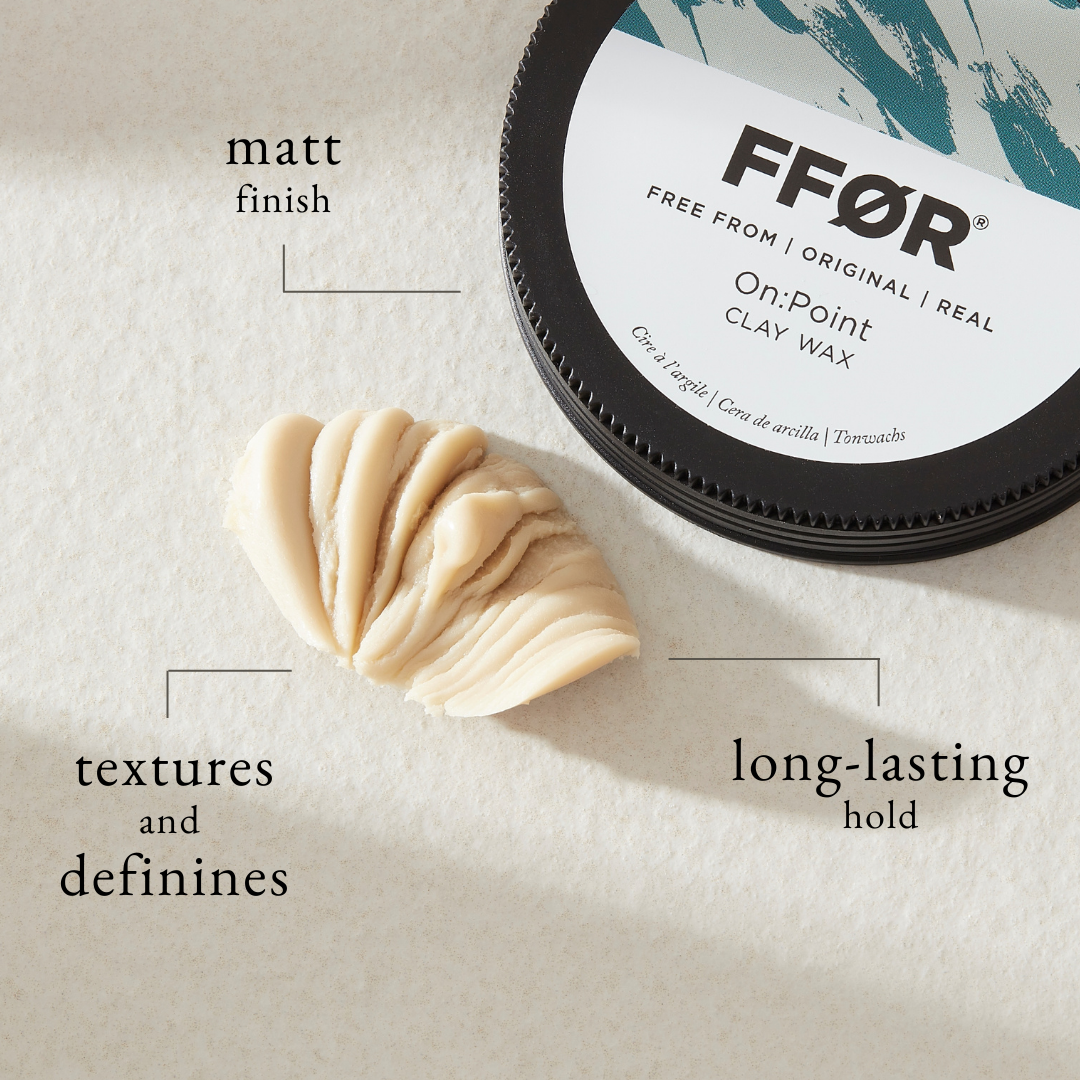 matt
finish

FFØR®
FREE FROM | ORIGINAL | REAL
On:Point
CLAY WAX
Cire à l'argile | Cera de arcilla | Tonwachs

textures
and
definines

long-lasting
hold