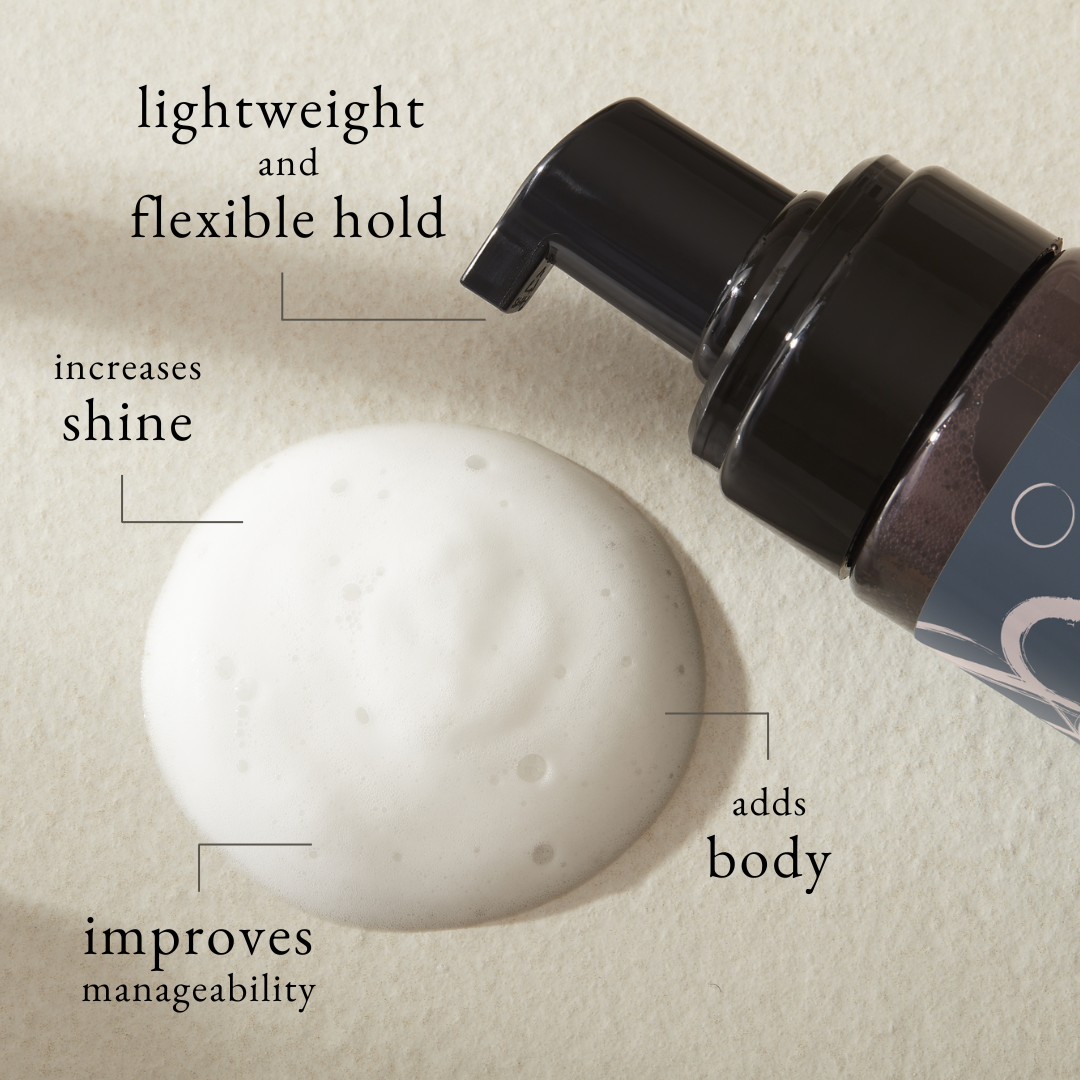 lightweight
and
flexible hold

increases
shine

adds
body

improves
manageability