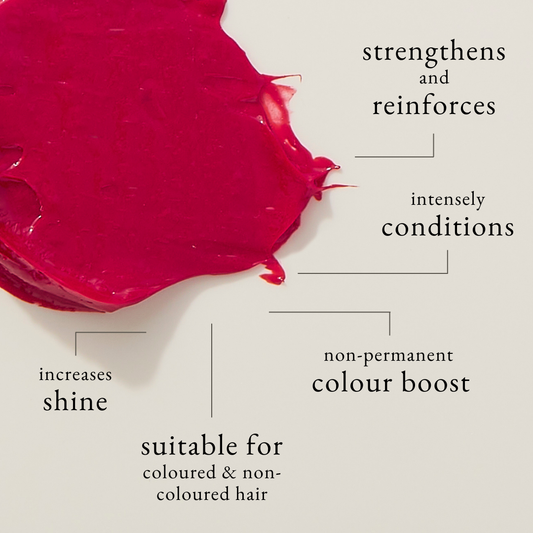 strengthens
and
reinforces

intensely
conditions

non-permanent
colour boost

increases
shine

suitable for
coloured & non-coloured hair