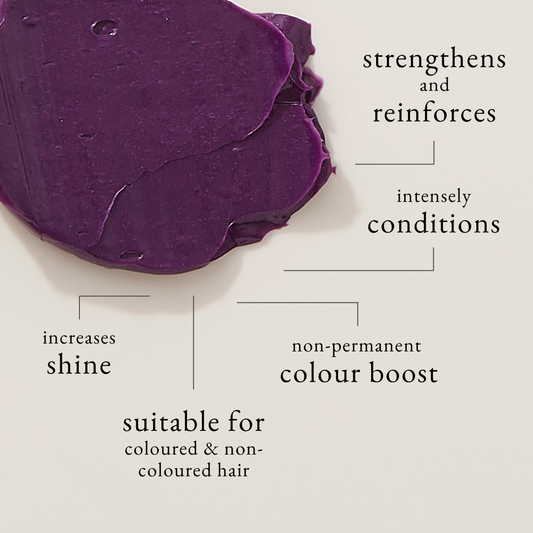 strengthens and reinforces

intensely conditions

increases shine

non-permanent colour boost

suitable for coloured & non-coloured hair