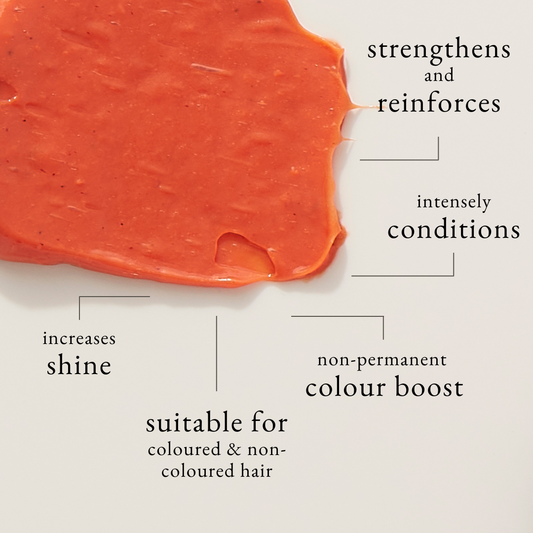 strengthens and reinforces

intensely conditions

increases shine

non-permanent colour boost

suitable for coloured & non-coloured hair