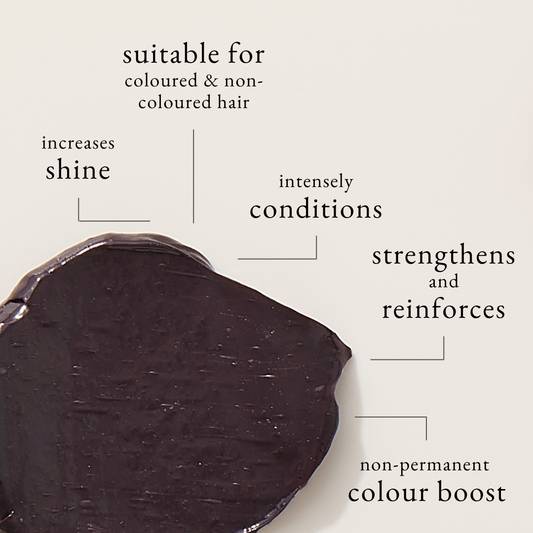 suitable for
coloured & non-coloured hair

increases
shine

intensely
conditions

strengthens
and
reinforces

non-permanent
colour boost