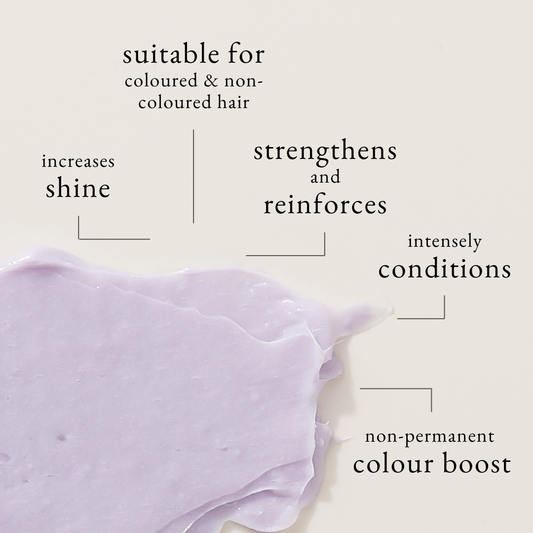 suitable for
coloured & non-coloured hair

increases
shine

strengthens
and
reinforces

intensely
conditions

non-permanent
colour boost