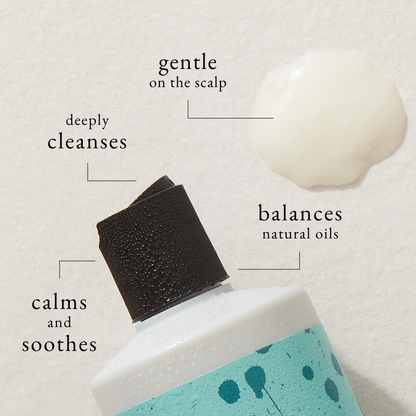 gentle
on the scalp

deeply
cleanses

balances
natural oils

calms
and
soothes