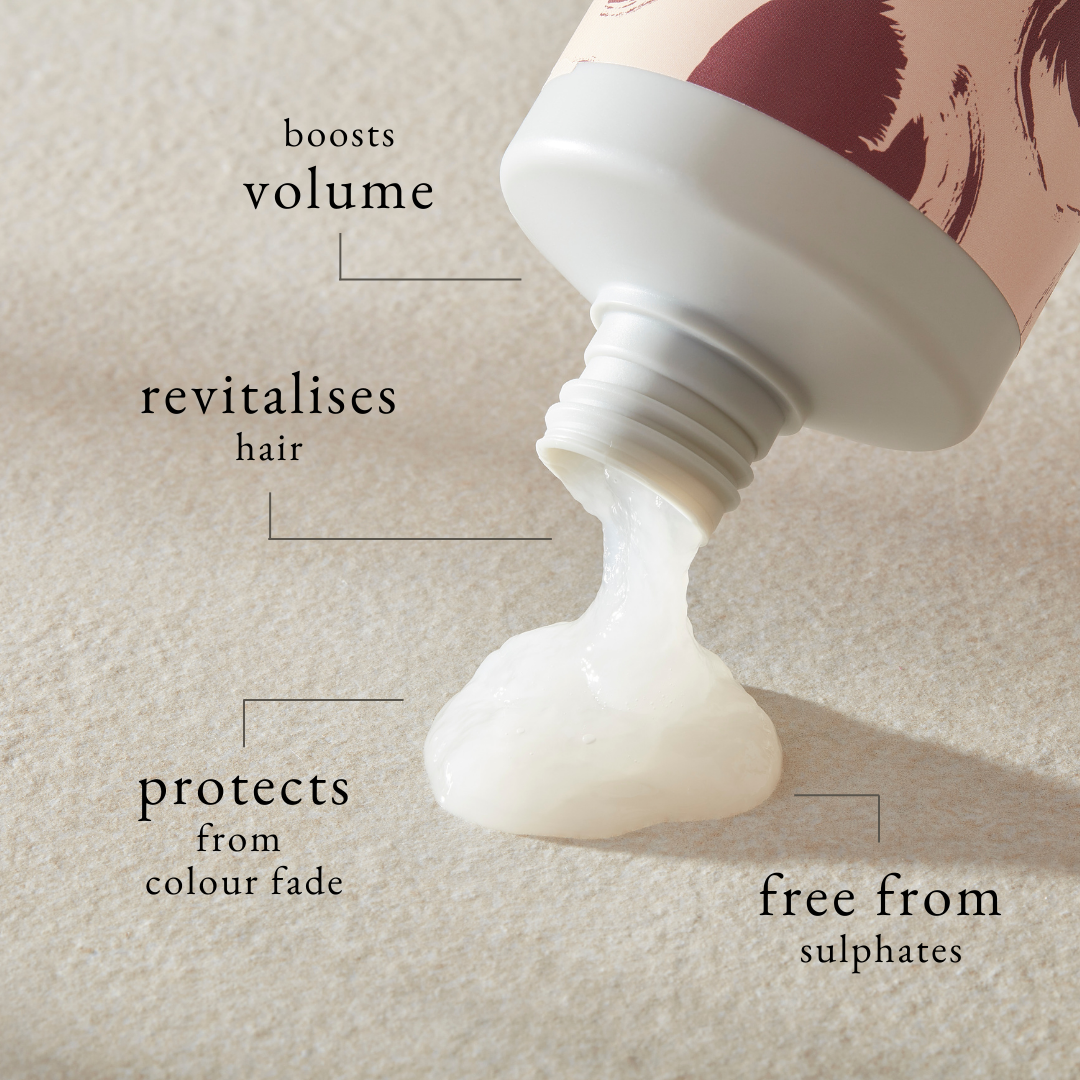 boosts
volume

revitalises
hair

protects
from
colour fade

free from
sulphates