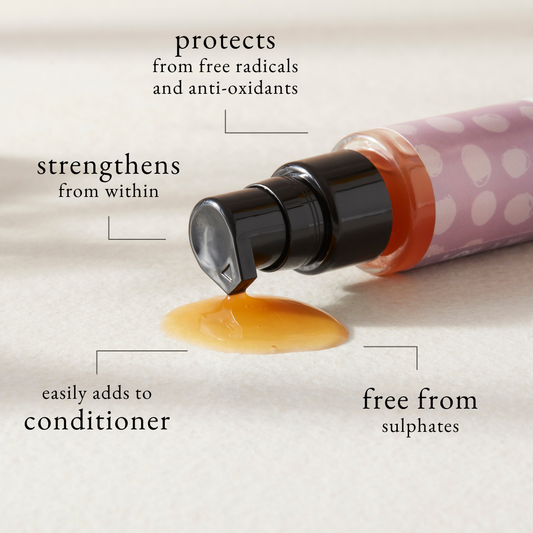 protects
from free radicals
and anti-oxidants

strengthens
from within

easily adds to
conditioner

free from
sulphates