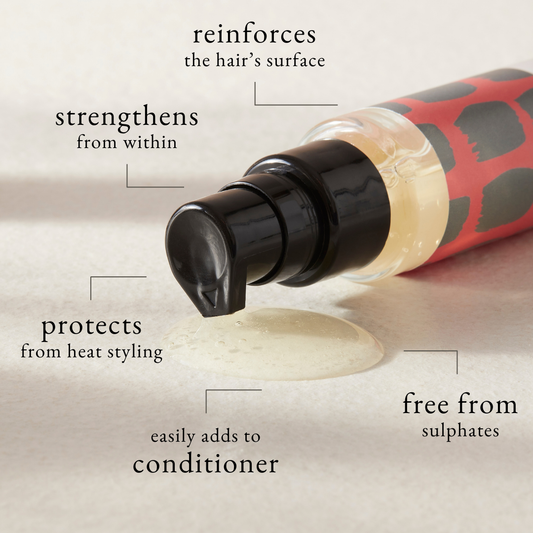 reinforces
the hair's surface

strengthens
from within

protects
from heat styling

easily adds to
conditioner

free from
sulphates