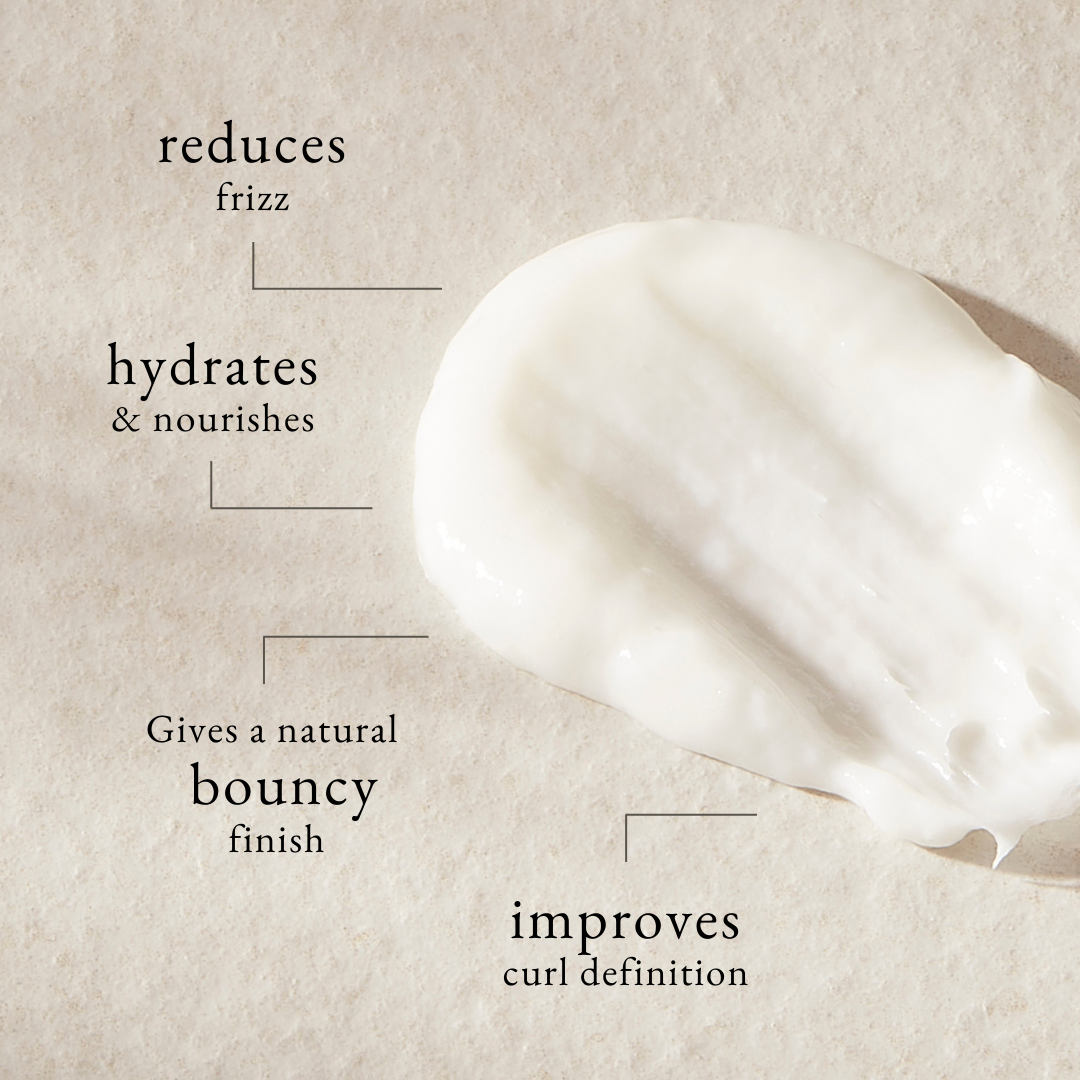 reduces
frizz

hydrates
& nourishes

Gives a natural
bouncy
finish

improves
curl definition