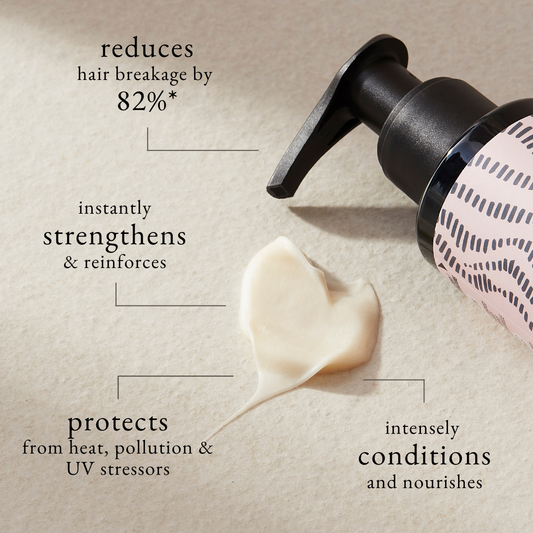 reduces
hair breakage by
82%*

instantly
strengthens
& reinforces

protects
from heat, pollution &
UV stressors

intensely
conditions
and nourishes