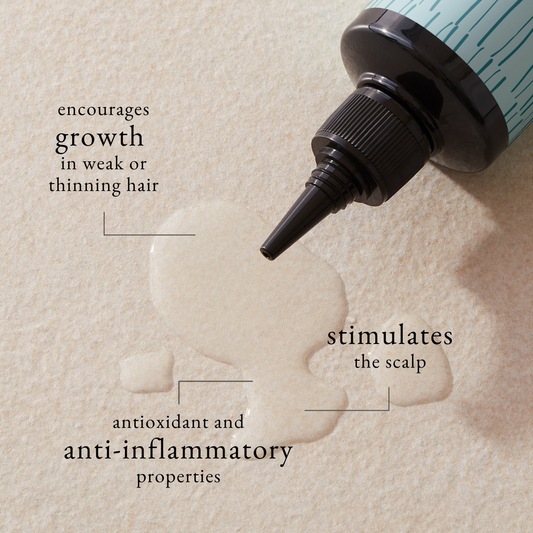 encourages
growth
in weak or
thinning hair

stimulates
the scalp

antioxidant and
anti-inflammatory
properties