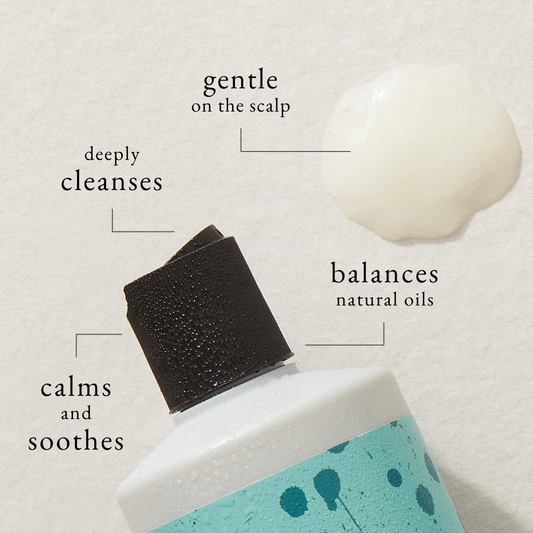 gentle
on the scalp

deeply
cleanses

balances
natural oils

calms
and
soothes